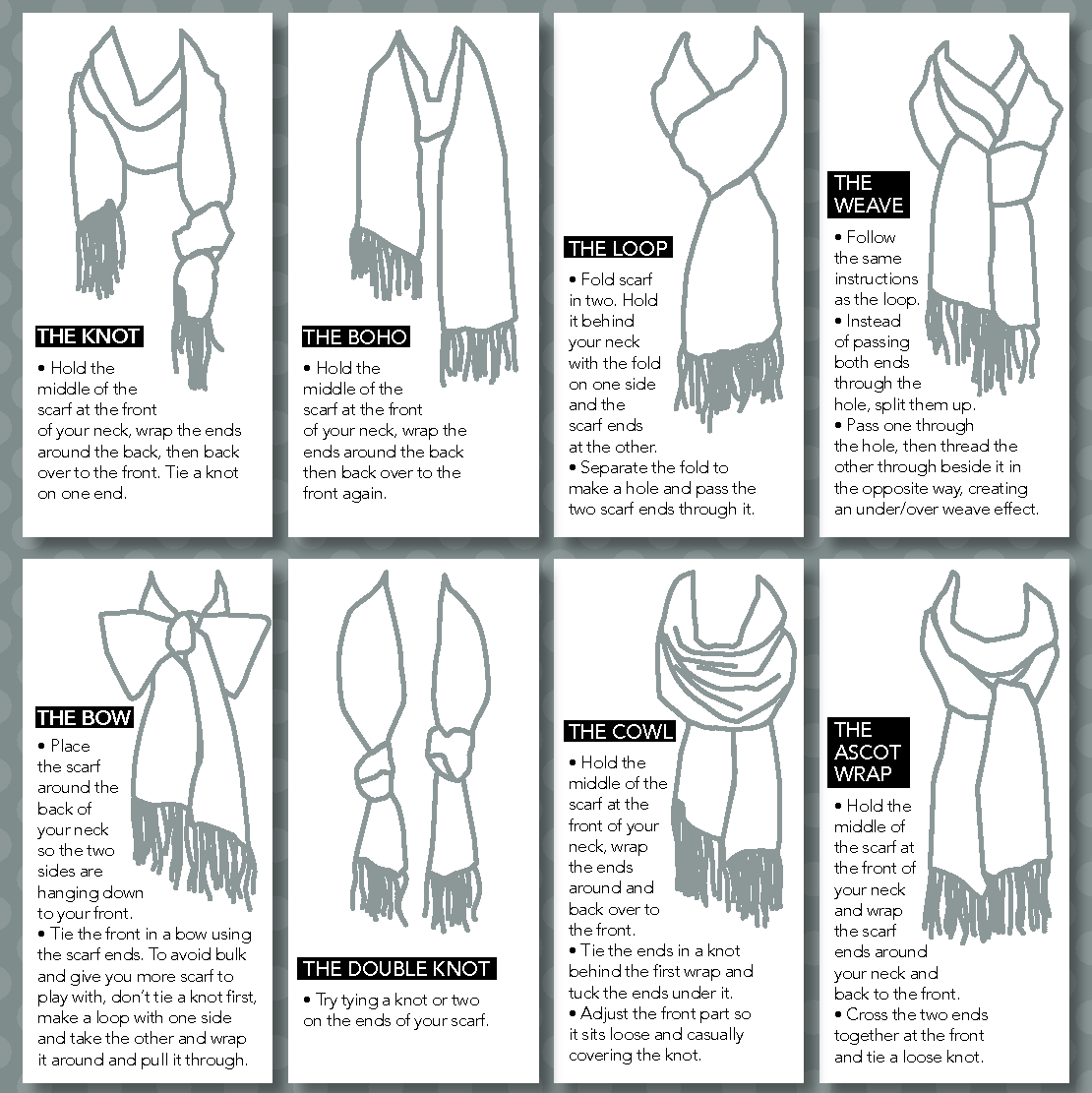 THE KNOT

• Hold the middle of the scarf at the front of your neck, wrap the ends around the back, then back over to the front. Tie a knot on one end.

THE BOHO

• Hold the middle of the scarf at the front of your neck, wrap the ends around the back then back over to the front again.

THE LOOP

• Fold scarf in two. Hold it behind your neck with the fold on one side and the scarf ends at the other.
• Separate the fold to make a hole and pass the two scarf ends through it.

THE WEAVE

• Follow the same instructions as the loop.
• Instead of passing both ends through the hole, split them up.
• Pass one through the hole, then thread the other through beside it in the opposite way, creating an under/over weave effect.

THE BOW

• Place the scarf around the back of your neck so the two sides are hanging down to your front.
• Tie the front in a bow using the scarf ends. To avoid bulk and give you more scarf to play with, don't tie a knot first, make a loop with one side and take the other and wrap it around and pull it through.

THE DOUBLE KNOT

• Try tying a knot or two on the ends of your scarf.

THE COWL

• Hold the middle of the scarf at the front of your neck, wrap the ends around and back over to the front.
• Tie the ends in a knot behind the first wrap and tuck the ends under it.
• Adjust the front part so it sits loose and casually covering the knot.

THE ASCOT WRAP

• Hold the middle of the scarf at the front of your neck and wrap the scarf ends around your neck and back to the front.
• Cross the two ends together at the front and tie a loose knot.